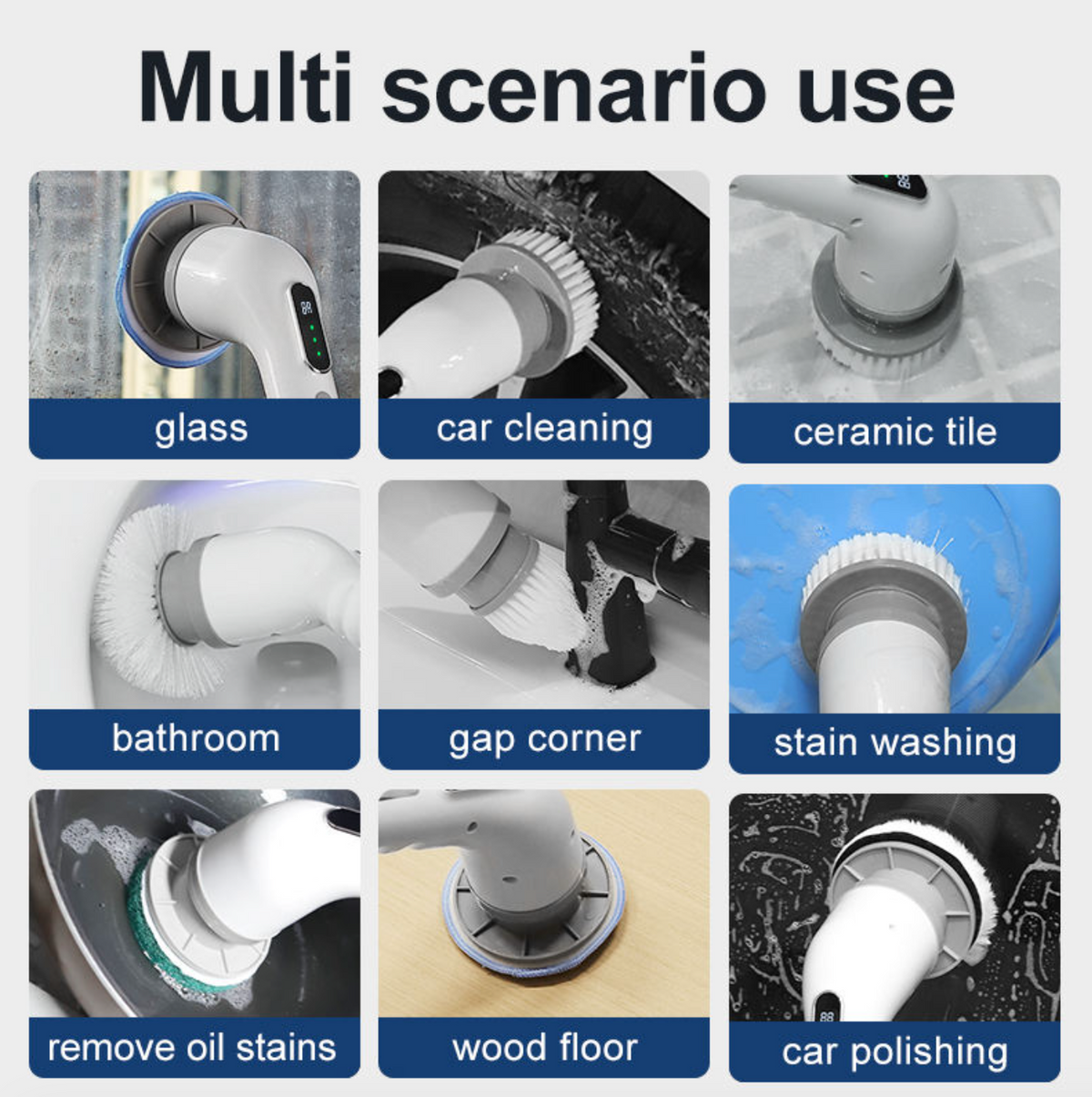 Multi scenario use

glass

car cleaning

ceramic tile

bathroom

gap corner

stain washing

remove oil stains

wood floor

car polishing